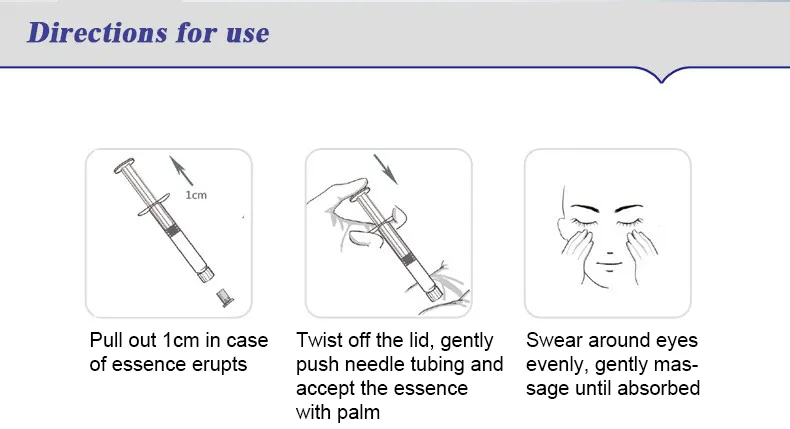 Directions for use

1cm

Pull out 1cm in case of essence erupts

Twist off the lid, gently push needle tubing and accept the essence with palm

Swear around eyes evenly, gently massage until absorbed